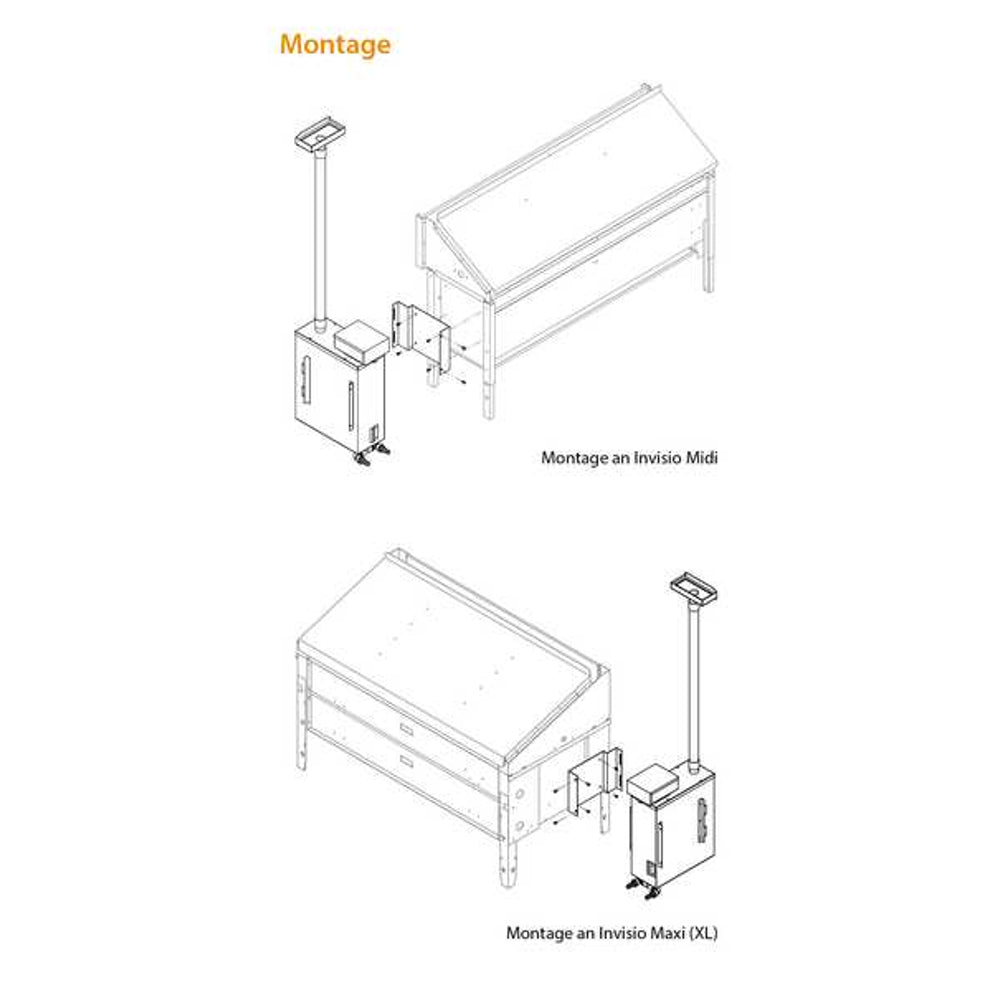 Montage

Montage an Invisio Midi

Montage an Invisio Maxi (XL)